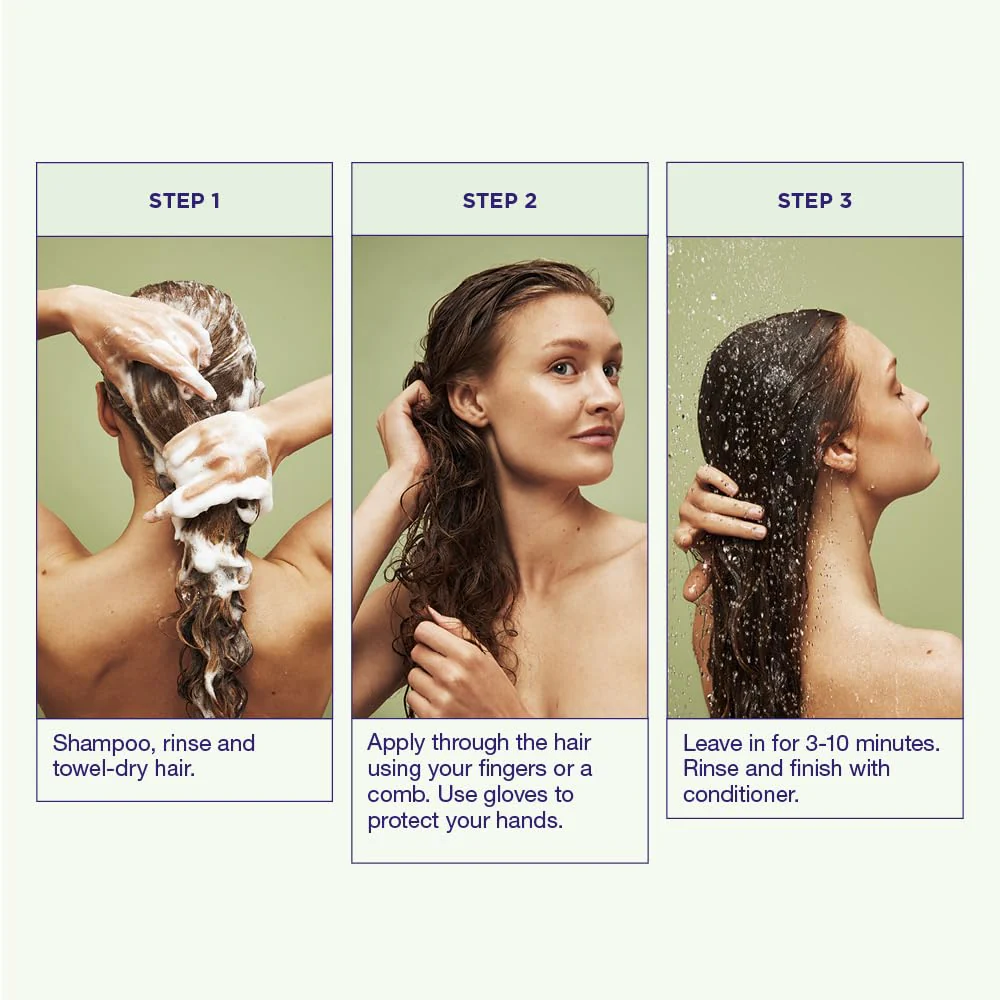 STEP 1

Shampoo, rinse and towel-dry hair.

STEP 2

Apply through the hair using your fingers or a comb. Use gloves to protect your hands.

STEP 3

Leave in for 3-10 minutes. Rinse and finish with conditioner.